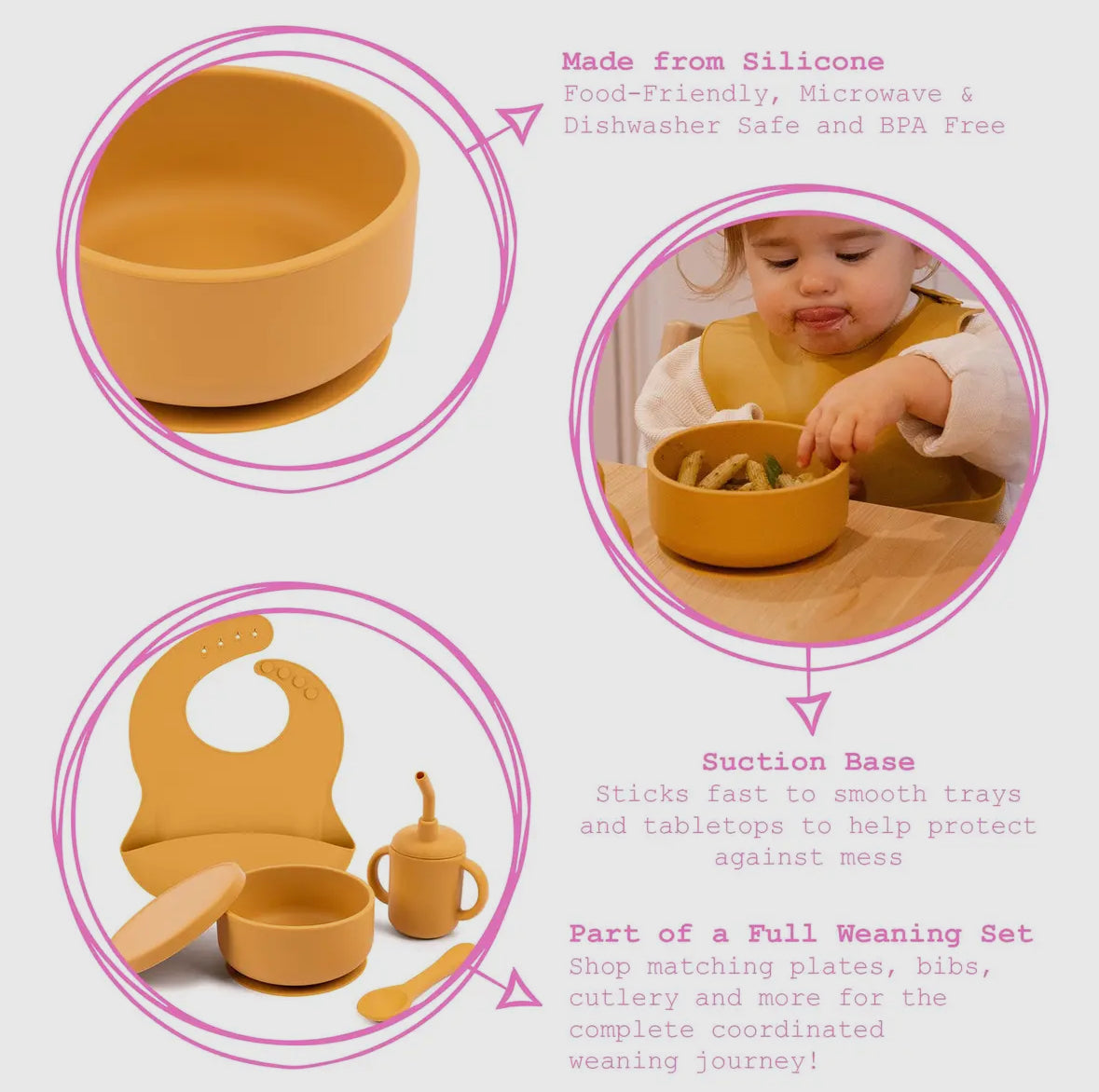 Made from Silicone
Food-Friendly, Microwave & Dishwasher Safe and BPA Free

Suction Base
Sticks fast to smooth trays and tabletops to help protect against mess

Part of a Full Weaning Set
Shop matching plates, bibs, cutlery and more for the complete coordinated weaning journey!